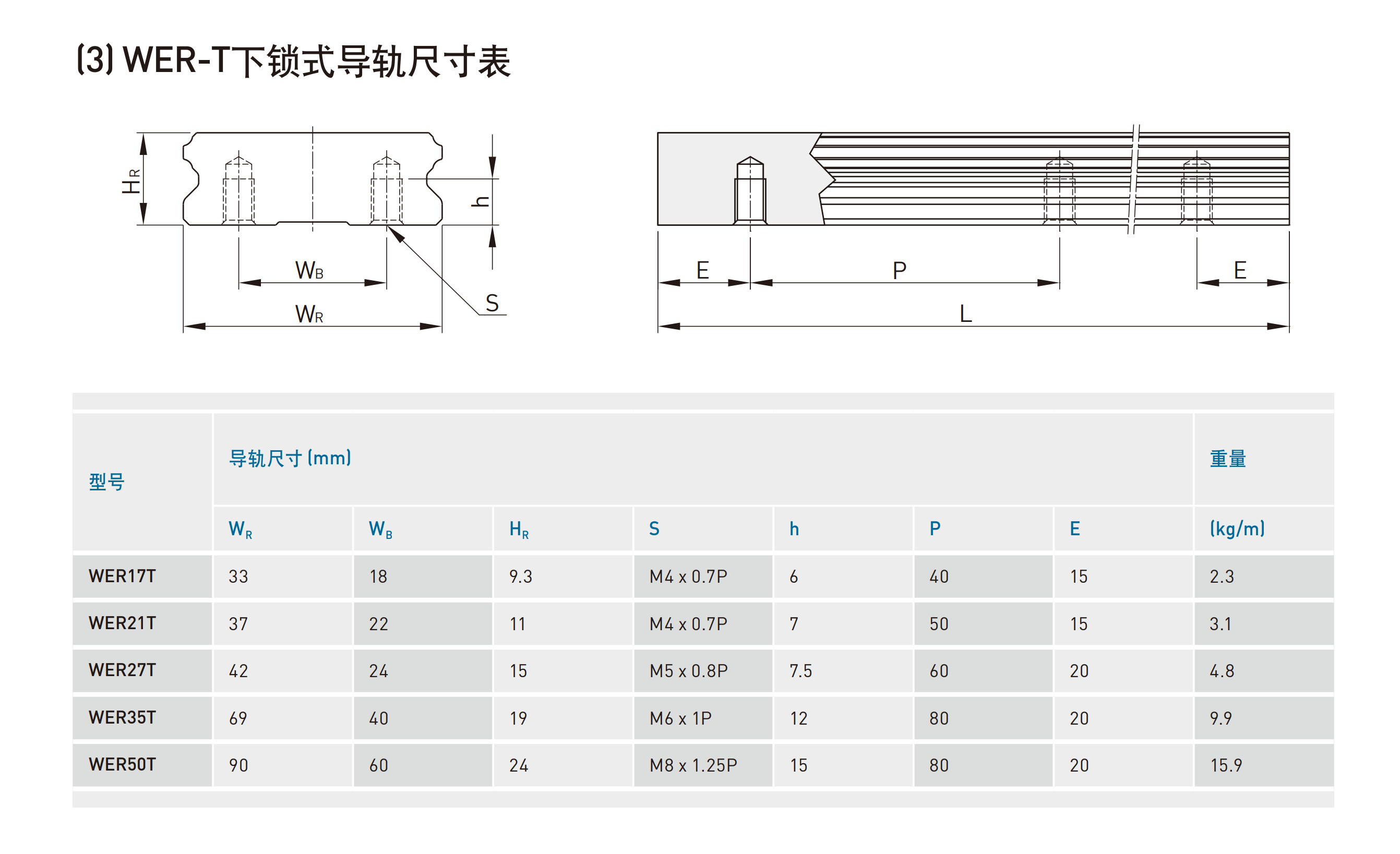 (3) WER-T下锁式导轨尺寸表

$H_R$

h

$W_B$

$W_R$

S

E

P

E

L

| 型号 | 导轨尺寸 (mm) | | | | | | | 重量 |
|---|---|---|---|---|---|---|---|---|
| | $W_R$ | $W_B$ | $H_R$ | S | h | P | E | (kg/m) |
| WER17T | 33 | 18 | 9.3 | M4 x 0.7P | 6 | 40 | 15 | 2.3 |
| WER21T | 37 | 22 | 11 | M4 x 0.7P | 7 | 50 | 15 | 3.1 |
| WER27T | 42 | 24 | 15 | M5 x 0.8P | 7.5 | 60 | 20 | 4.8 |
| WER35T | 69 | 40 | 19 | M6 x 1P | 12 | 80 | 20 | 9.9 |
| WER50T | 90 | 60 | 24 | M8 x 1.25P | 15 | 80 | 20 | 15.9 |